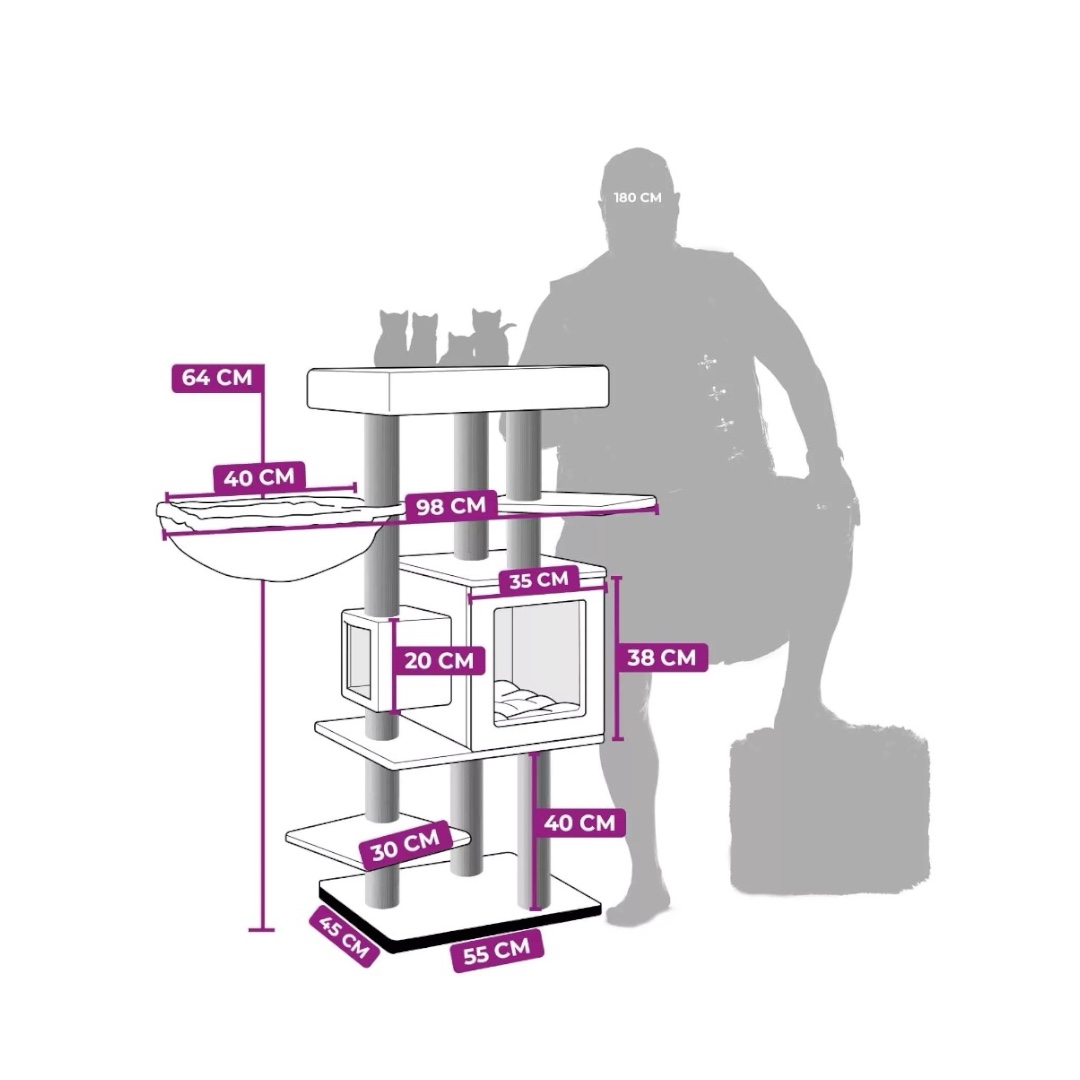 180 CM

64 CM

40 CM

98 CM

35 CM

20 CM

38 CM

40 CM

30 CM

45 CM

55 CM