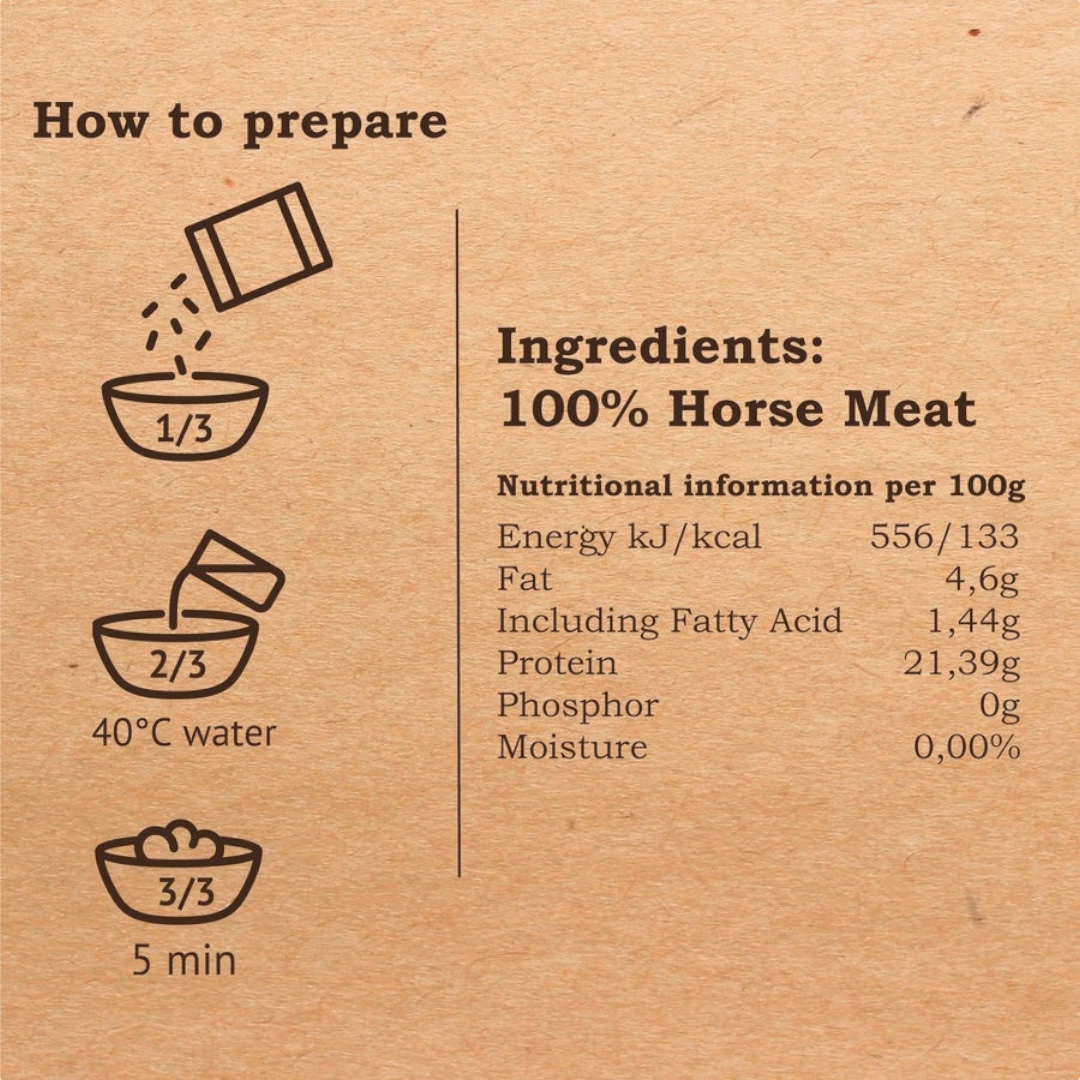 How to prepare

1/3

2/3

40°C water

3/3

5 min

Ingredients:
100% Horse Meat

Nutritional information per 100g

| | |
|---|---|
| Energy kJ/kcal | 556/133 |
| Fat | 4,6g |
| Including Fatty Acid | 1,44g |
| Protein | 21,39g |
| Phosphor | 0g |
| Moisture | 0,00% |